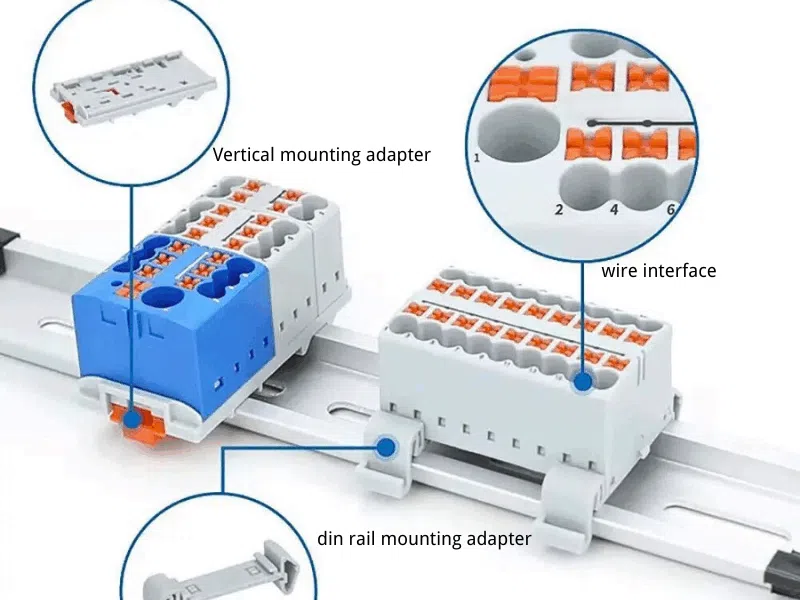 Vertical mounting adapter

1
2
4
6

wire interface

din rail mounting adapter