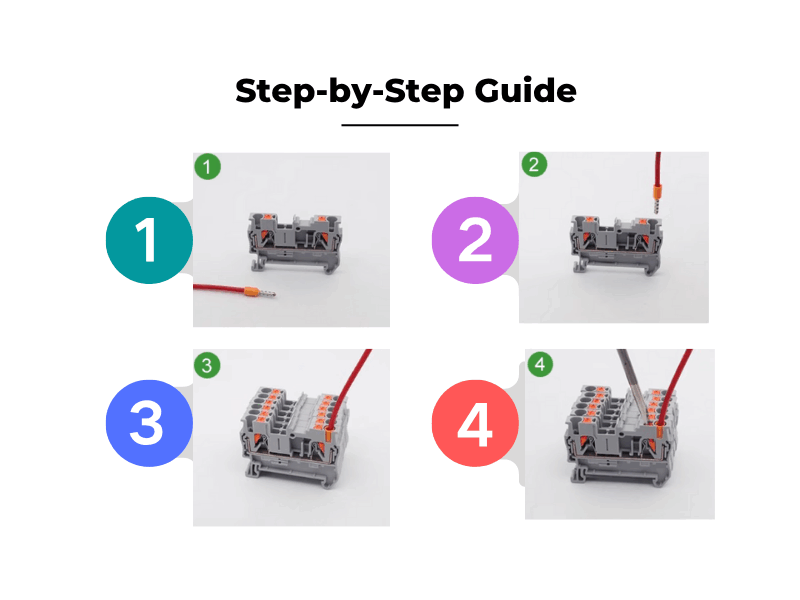 Step-by-Step Guide

1
1

2
2

3
3

4
4