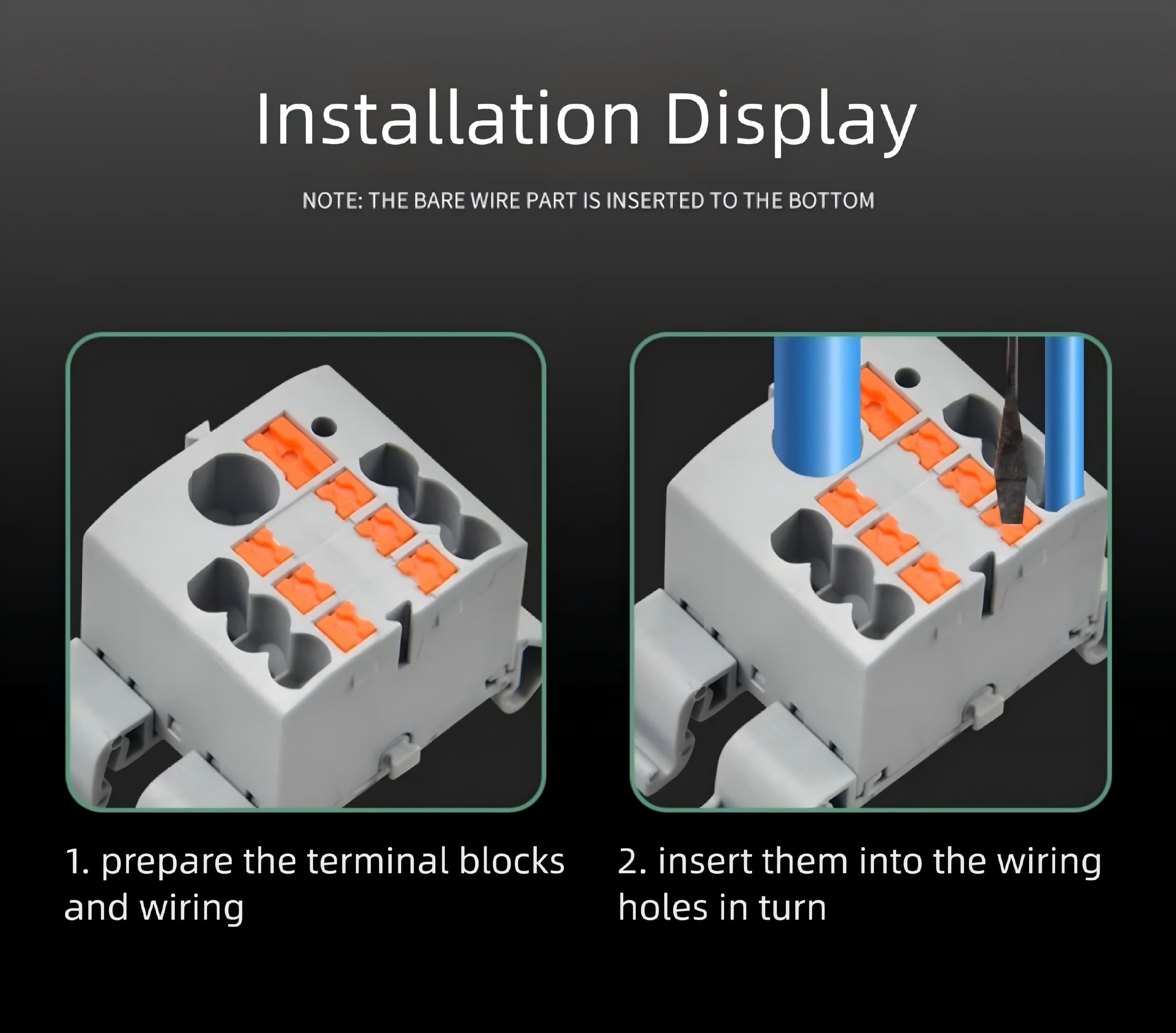 Installation Display

NOTE: THE BARE WIRE PART IS INSERTED TO THE BOTTOM

1. prepare the terminal blocks and wiring

2. insert them into the wiring holes in turn