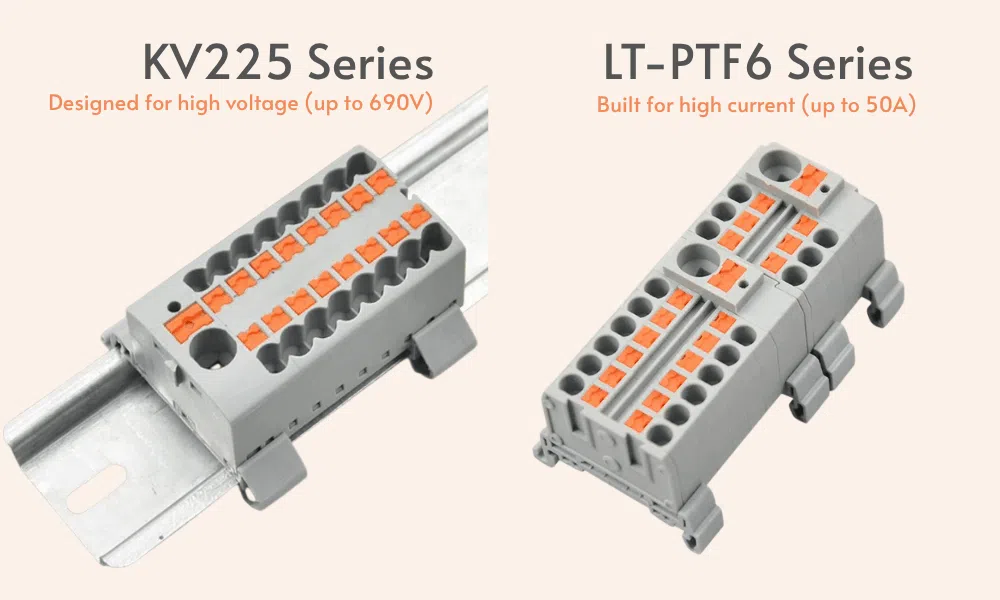 KV225 Series
Designed for high voltage (up to 690V)

LT-PTF6 Series
Built for high current (up to 50A)