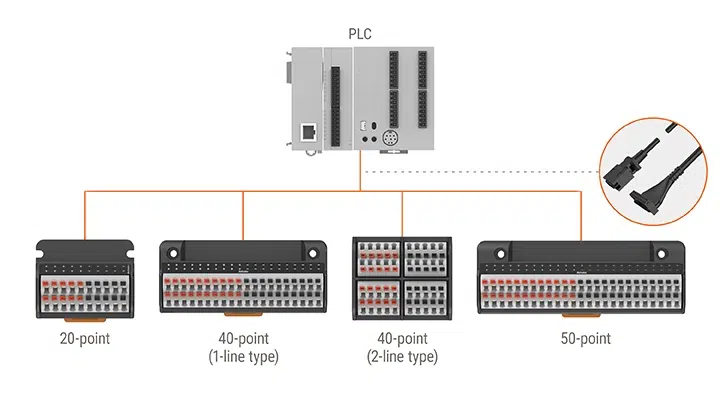 PLC

20-point

40-point
(1-line type)

40-point
(2-line type)

50-point