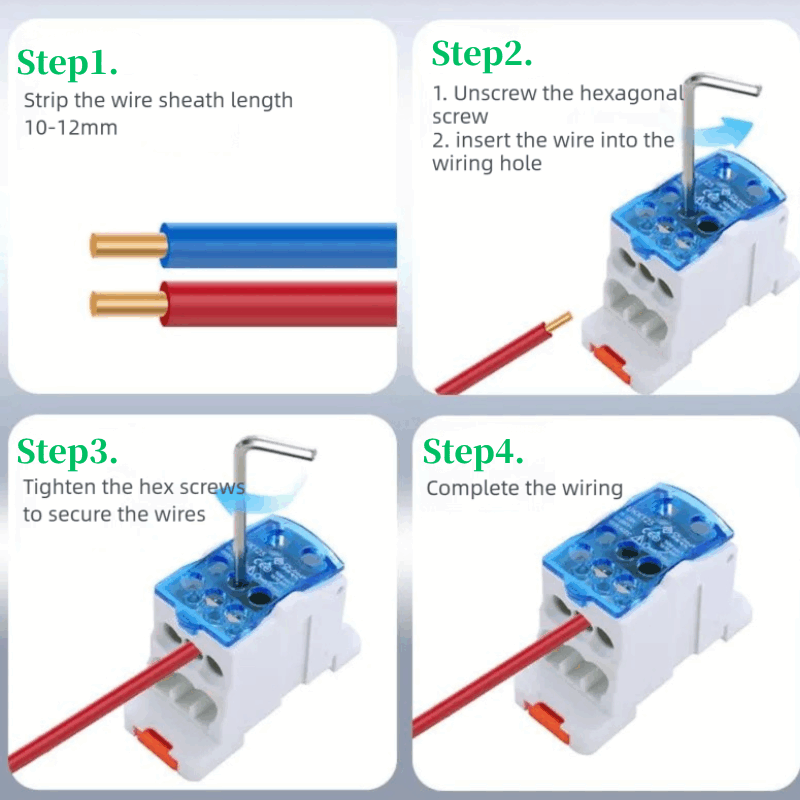 Step1.
Strip the wire sheath length 10-12mm

Step2.
1. Unscrew the hexagonal screw
2. insert the wire into the wiring hole

Step3.
Tighten the hex screws to secure the wires

Step4.
Complete the wiring