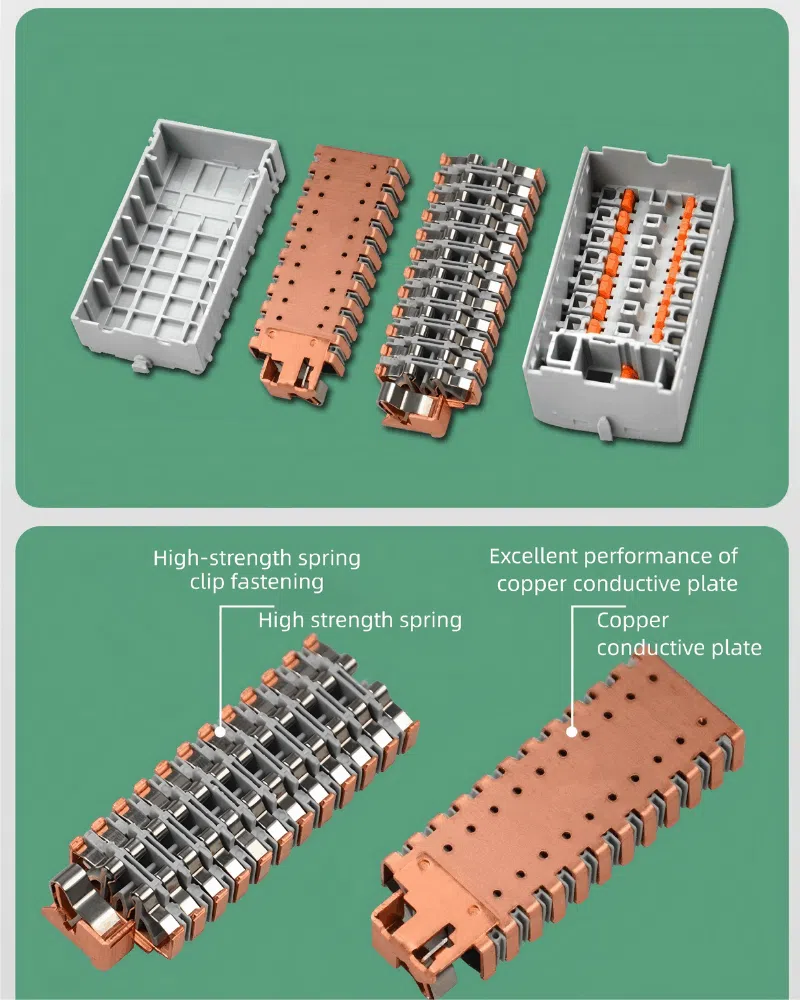 High-strength spring clip fastening

High strength spring

Excellent performance of copper conductive plate

Copper conductive plate